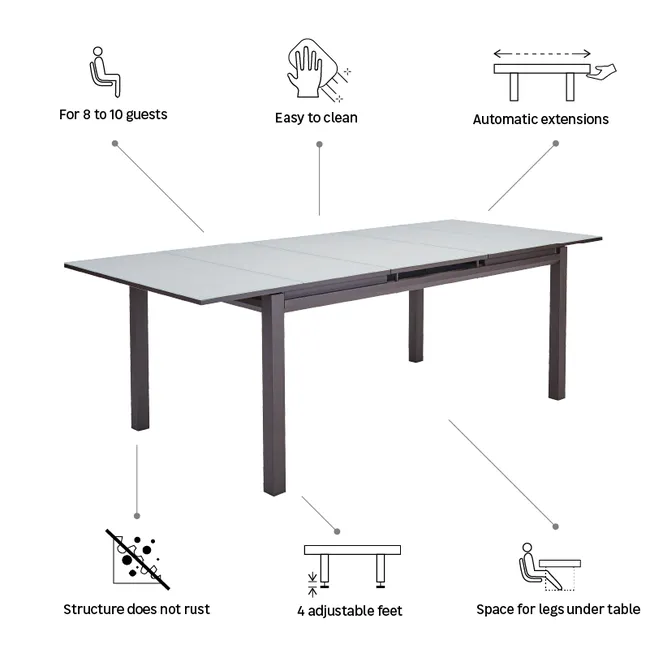 For 8 to 10 guests

Easy to clean

Automatic extensions

Structure does not rust

4 adjustable feet

Space for legs under table